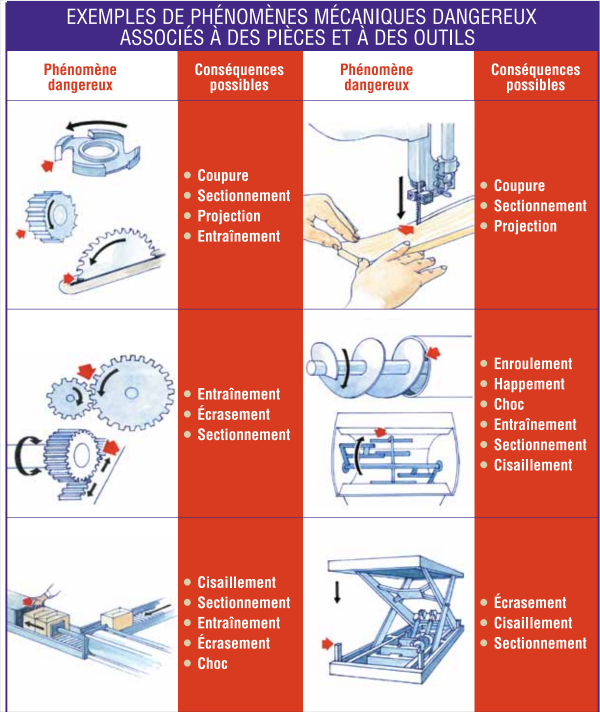 EXEMPLES DE PHÉNOMÈNES MÉCANIQUES DANGEREUX ASSOCIÉS À DES PIÈCES ET À DES OUTILS

| Phénomène dangereux | Conséquences possibles | Phénomène dangereux | Conséquences possibles |
|---|---|---|---|
| | • Coupure • Sectionnement • Projection • Entraînement | | • Coupure • Sectionnement • Projection |
| | • Entraînement • Écrasement • Sectionnement | | • Enroulement • Happement • Choc • Entraînement • Sectionnement • Cisaillement |
| | • Cisaillement • Sectionnement • Entraînement • Écrasement • Choc | | • Écrasement • Cisaillement • Sectionnement |